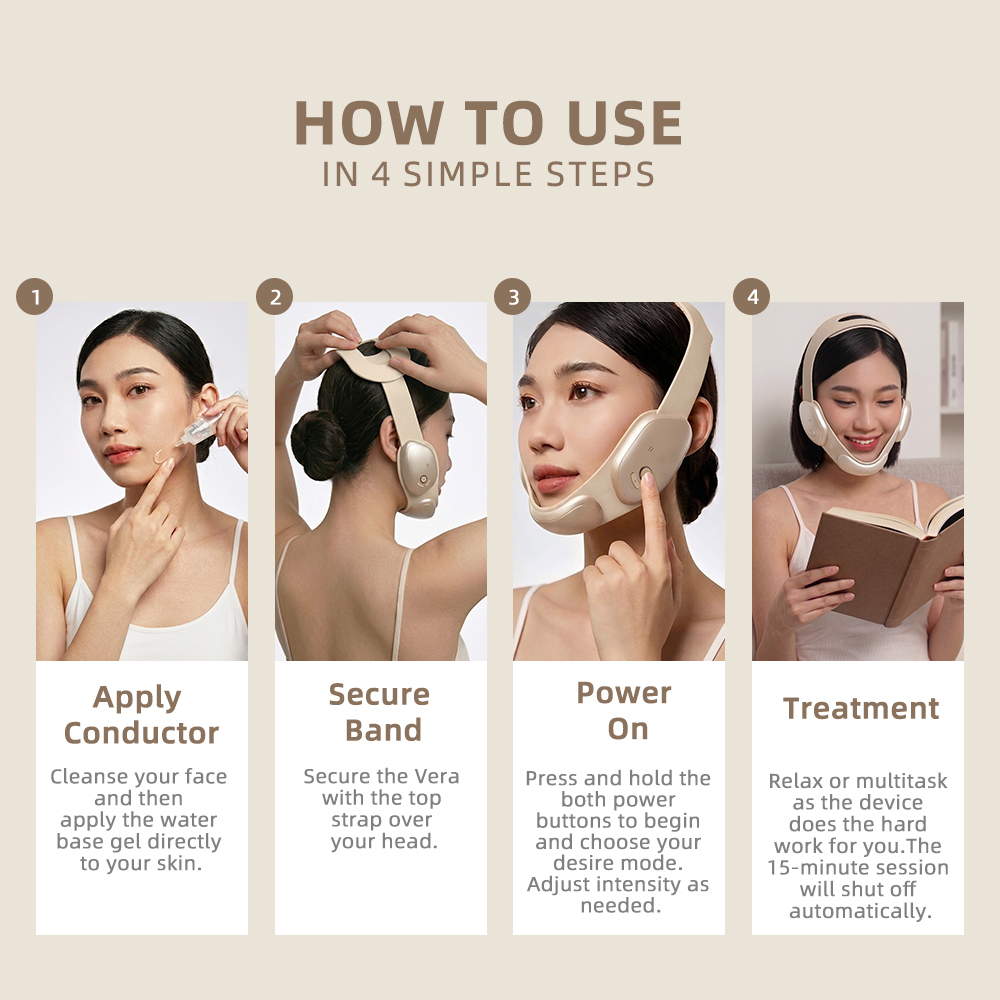 HOW TO USE
IN 4 SIMPLE STEPS

1

Apply Conductor

Cleanse your face and then apply the water base gel directly to your skin.

2

Secure Band

Secure the Vera with the top strap over your head.

3

Power On

Press and hold the both power buttons to begin and choose your desire mode. Adjust intensity as needed.

4

Treatment

Relax or multitask as the device does the hard work for you.The 15-minute session will shut off automatically.